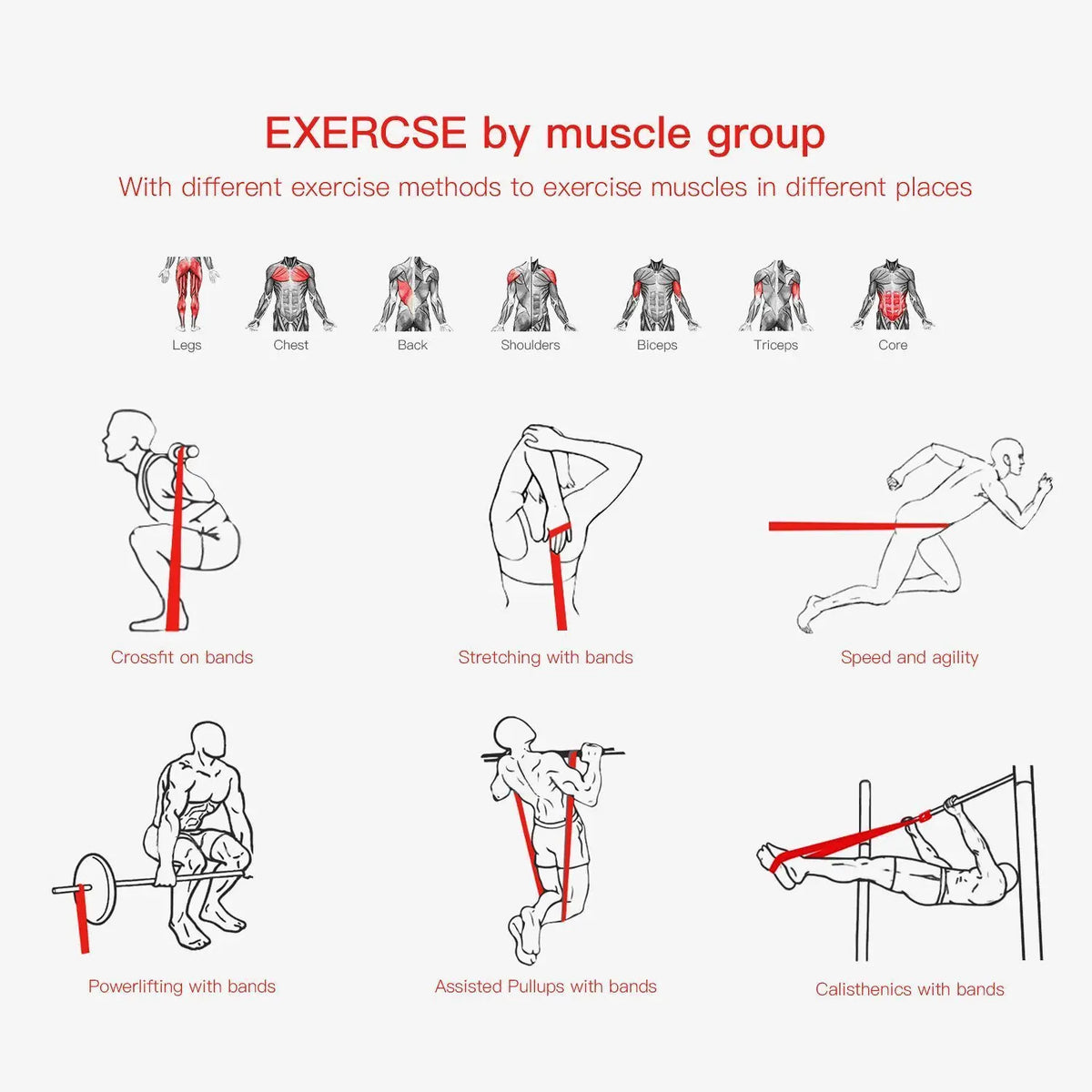 EXERCSE by muscle group

With different exercise methods to exercise muscles in different places

Legs
Chest
Back
Shoulders
Biceps
Triceps
Core

Crossfit on bands

Stretching with bands

Speed and agility

Powerlifting with bands

Assisted Pullups with bands

Calisthenics with bands